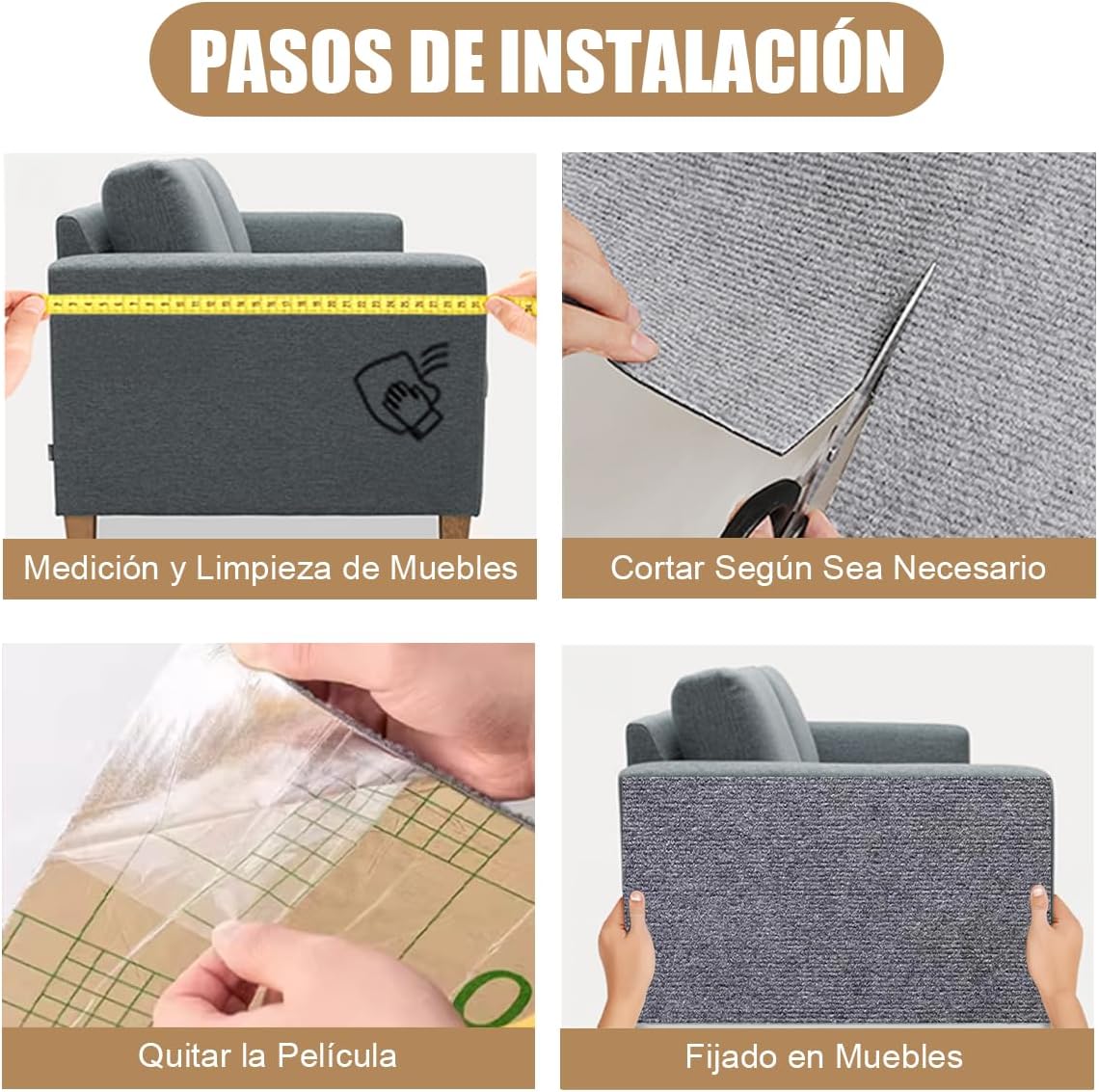 PASOS DE INSTALACIÓN

Medición y Limpieza de Muebles

Cortar Según Sea Necesario

Quitar la Película

Fijado en Muebles